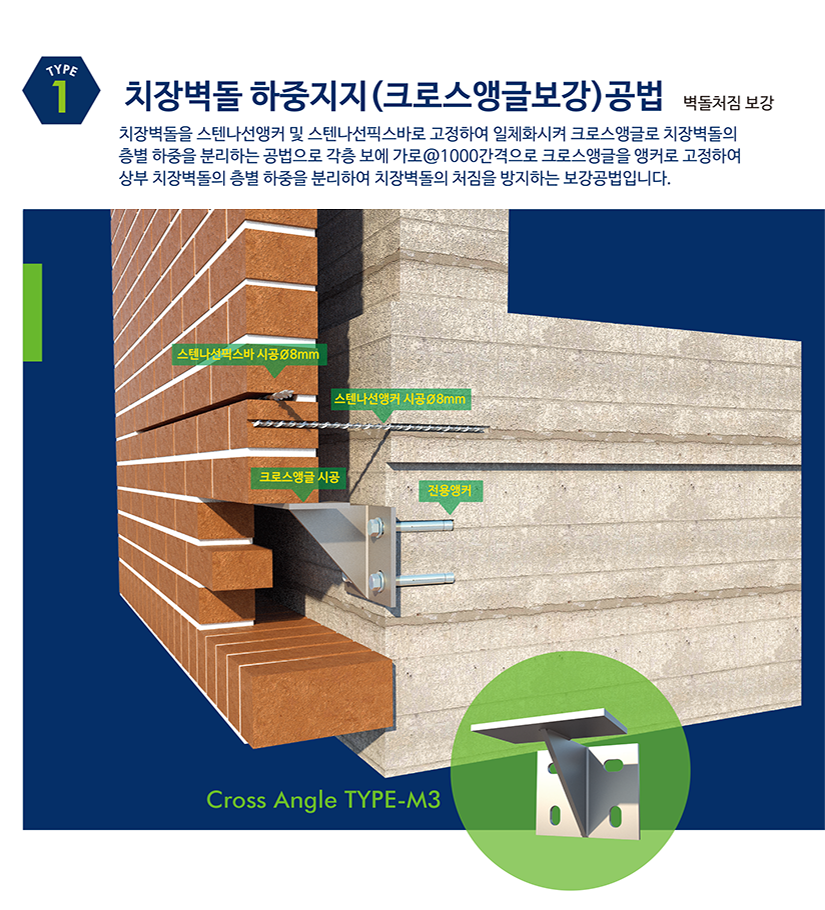 TYPE 1

치장벽돌 하중지지(크로스앵글보강)공법 벽돌처짐 보강

치장벽돌을 스텐나선앵커 및 스텐나선픽스바로 고정하여 일체화시켜 크로스앵글로 치장벽돌의 층별 하중을 분리하는 공법으로 각층 보에 가로@1000간격으로 크로스앵글을 앵커로 고정하여 상부 치장벽돌의 층별 하중을 분리하여 치장벽돌의 처짐을 방지하는 보강공법입니다.

스텐나선픽스바 시공Ø8mm

스텐나선앵커 시공Ø8mm

크로스앵글 시공

전용앵커

Cross Angle TYPE-M3